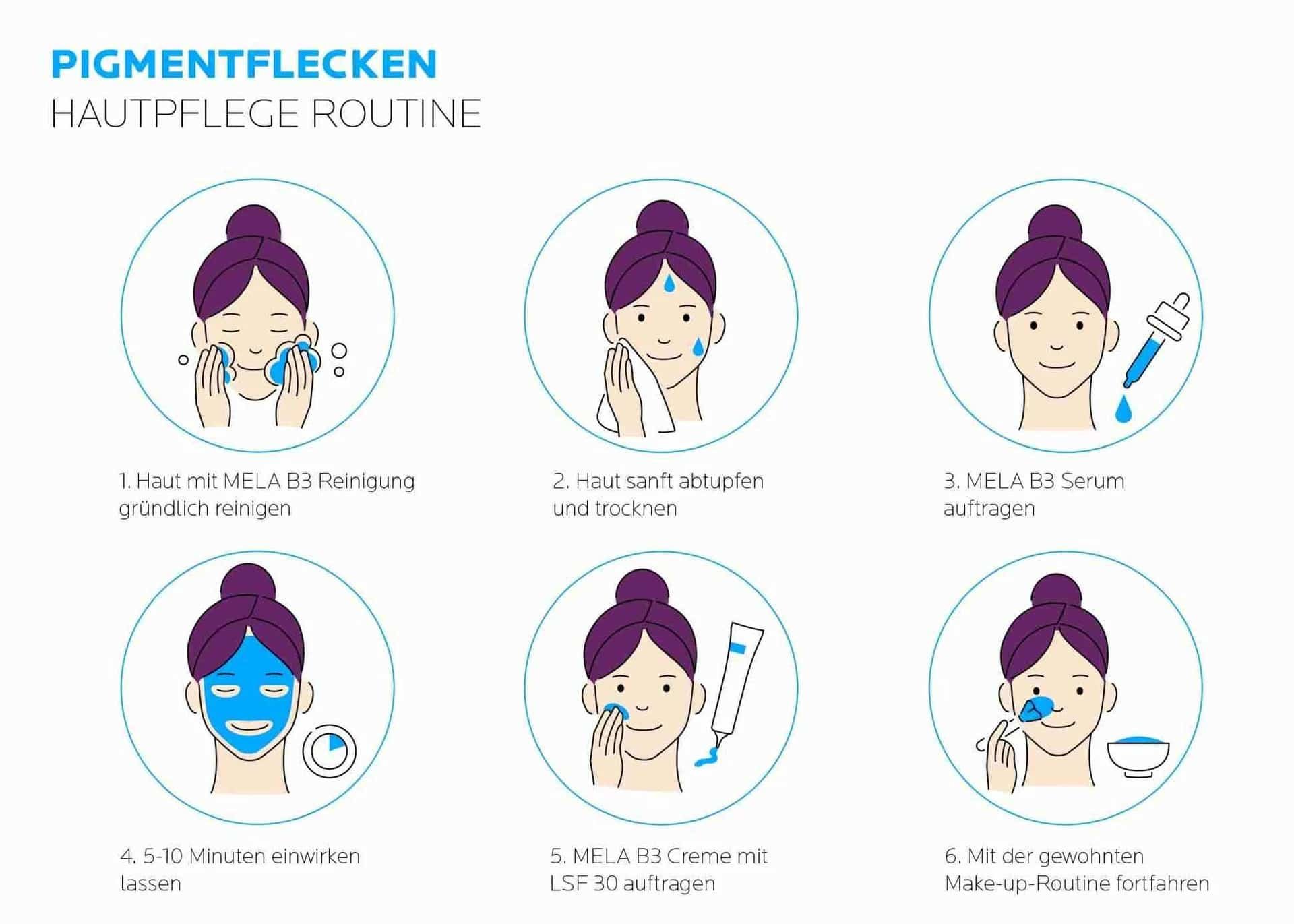 PIGMENTFLECKEN
HAUTPFLEGE ROUTINE

1. Haut mit MELA B3 Reinigung gründlich reinigen

2. Haut sanft abtupfen und trocknen

3. MELA B3 Serum auftragen

4. 5-10 Minuten einwirken lassen

5. MELA B3 Creme mit LSF 30 auftragen

6. Mit der gewohnten Make-up-Routine fortfahren